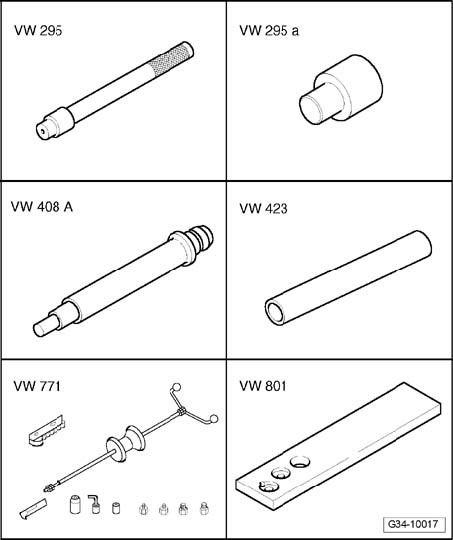 VW 295

VW 295 a

VW 408 A

VW 423

VW 771

VW 801

G34-10017