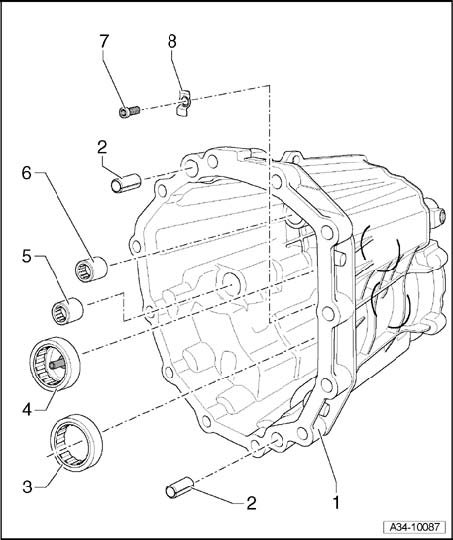 7
8
2
6
5
4
3
2
1
A34-10087