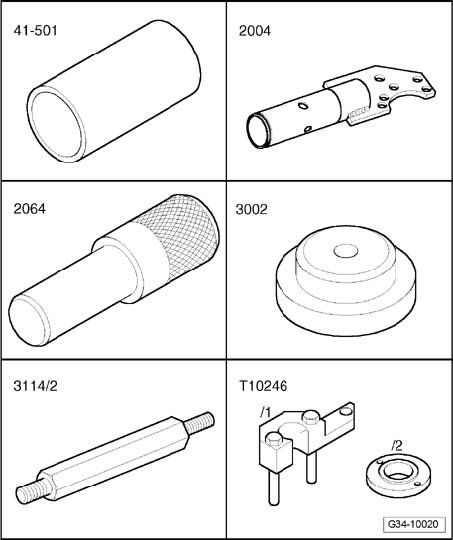 41-501

2004

2064

3002

3114/2

T10246

/1

/2

G34-10020