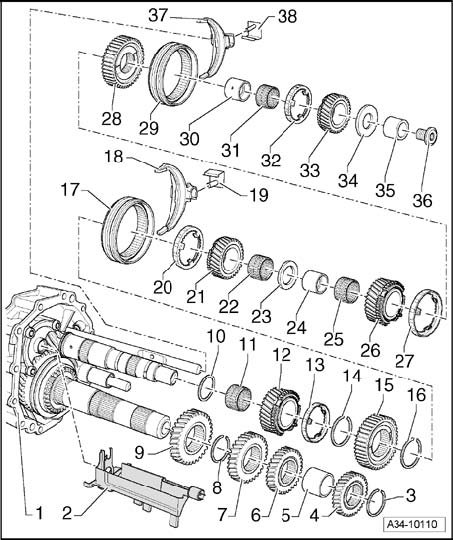 37
38
28
29
30
31
32
33
34
35
36
18
19
17
20
21
22
23
24
25
26
27
10
11
12
13
14
15
16
9
8
7
6
5
4
3
1
2
A34-10110