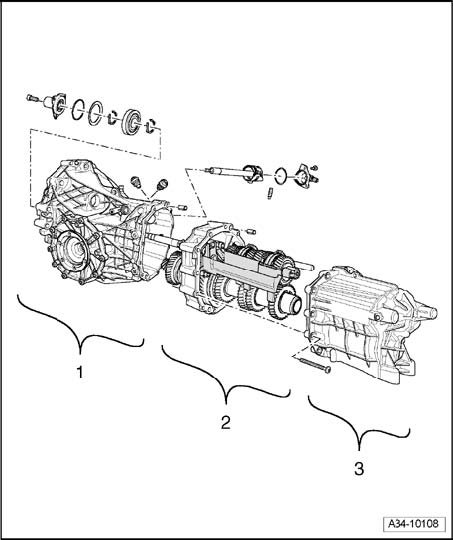 1

2

3

A34-10108