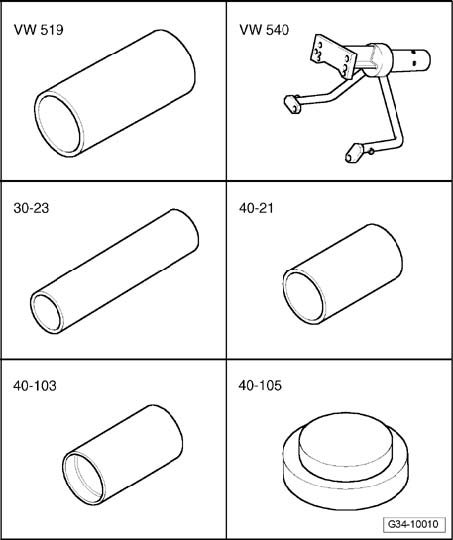 VW 519

VW 540

30-23

40-21

40-103

40-105

G34-10010