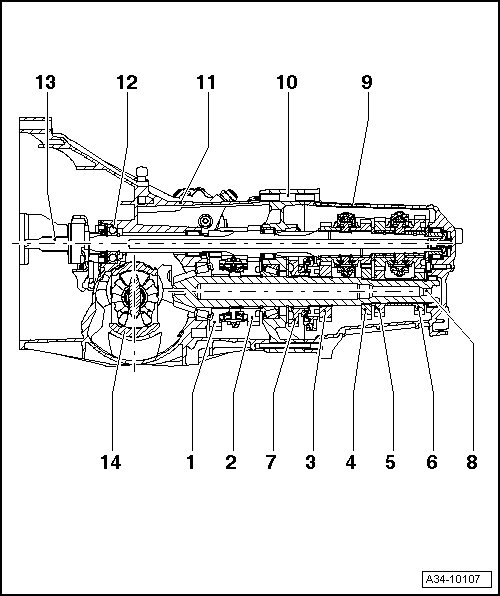 13 12 11 10 9

14 1 2 7 3 4 5 6 8

A34-10107