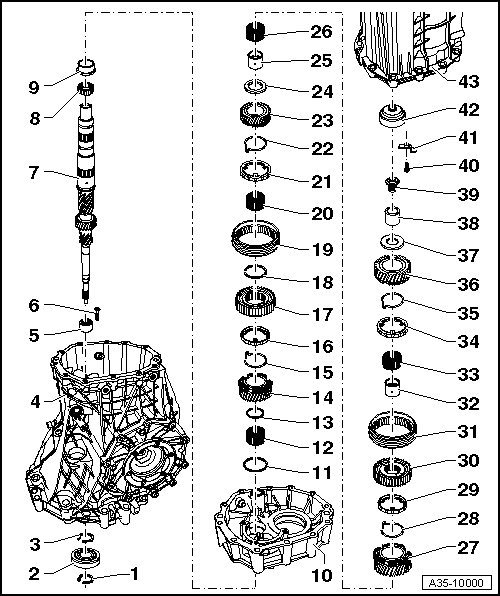 9
8
7
6
5
4
3
2
1
26
25
24
23
22
21
20
19
18
17
16
15
14
13
12
11
10
43
42
41
40
39
38
37
36
35
34
33
32
31
30
29
28
27
A35-10000