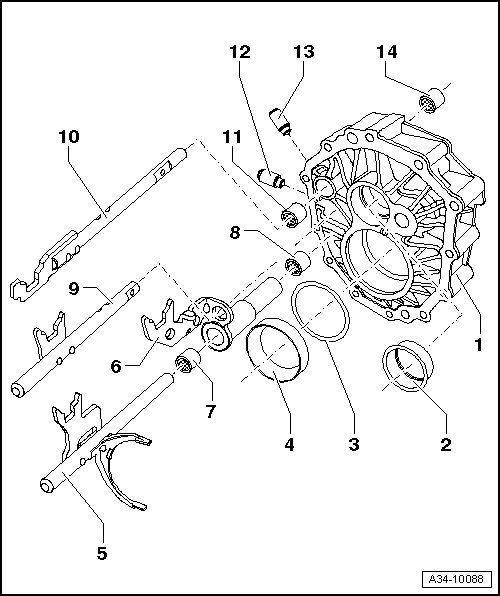 12
13
14
10
11
8
9
6
7
1
4
3
2
5
A34-10088