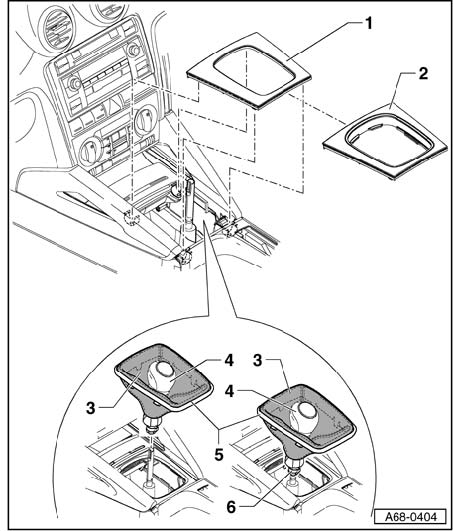 1
2
4
3
3
4
5
6
A68-0404