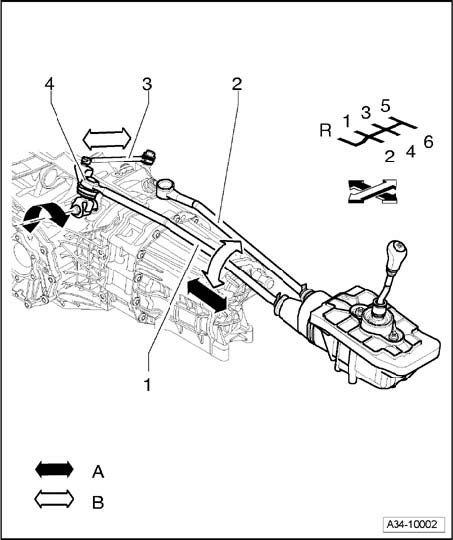 4
3
2
R
1
3
5
2
4
6
1
A
B
A34-10002