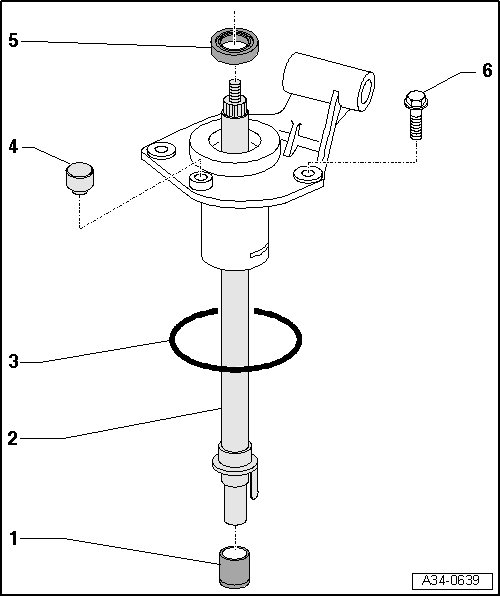 5
6
4
3
2
1
A34-0639