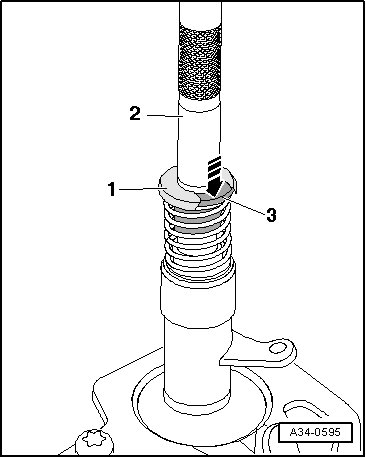 2
1
3
A34-0595