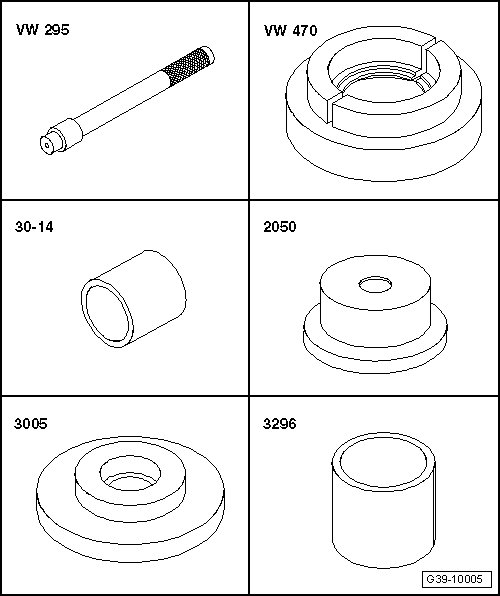 VW 295

VW 470

30-14

2050

3005

3296

G39-10005