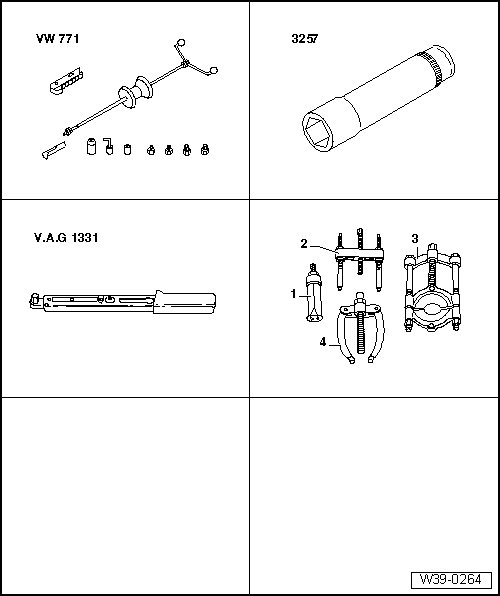 VW 771

3257

V.A.G 1331

2

3

1

4

W39-0264