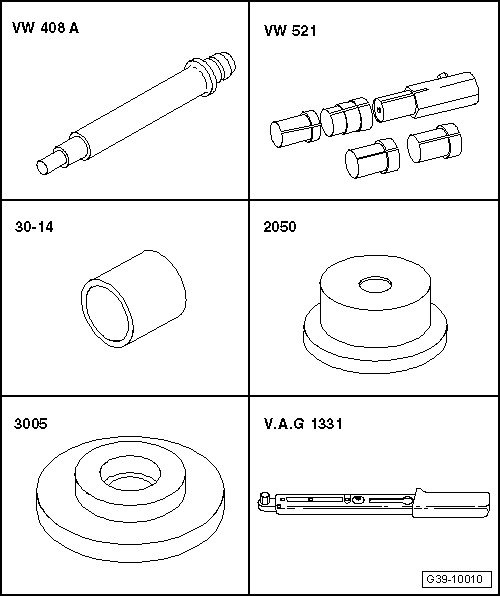 VW 408 A

VW 521

30-14

2050

3005

V.A.G 1331

G39-10010