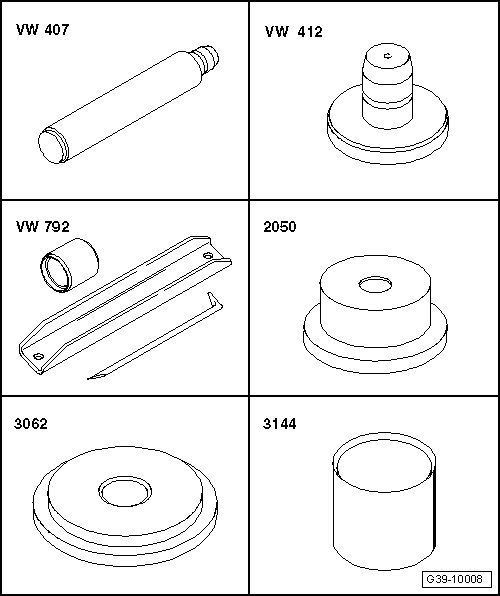 VW 407

VW 412

VW 792

2050

3062

3144

G39-10008