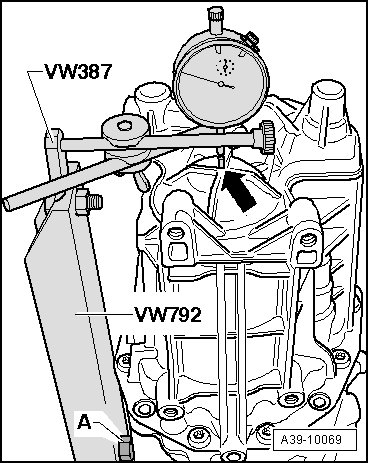 VW387

VW792

A

A39-10069