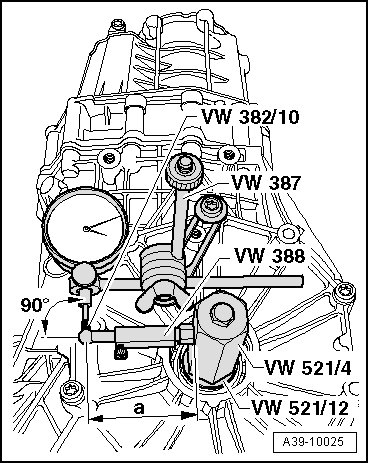 VW 382/10
VW 387
VW 388
90°
VW 521/4
VW 521/12
a
A39-10025