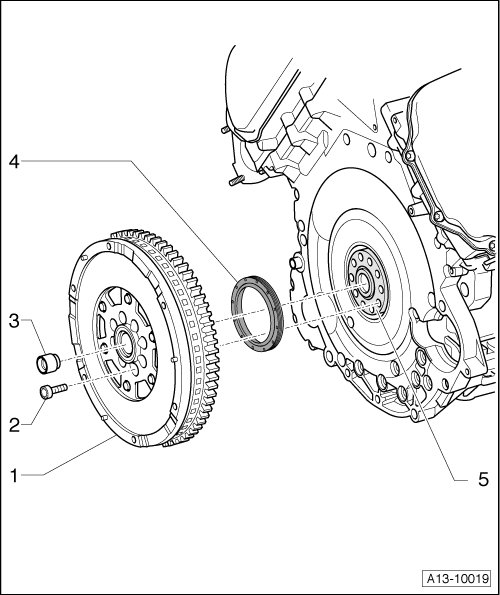 4
3
2
1
5
A13-10019