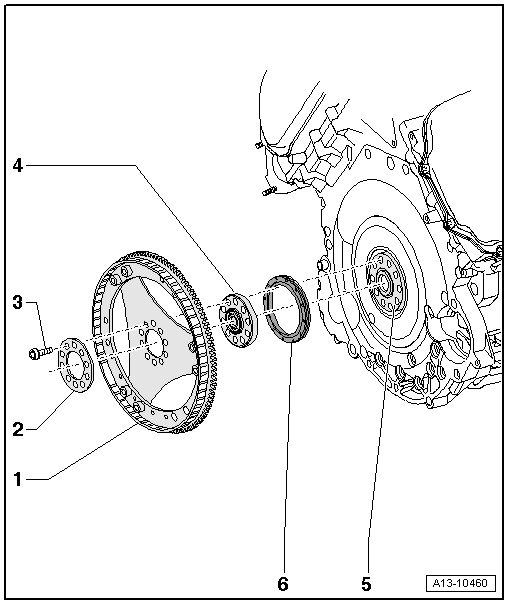 4
3
2
1
6
5
A13-10460