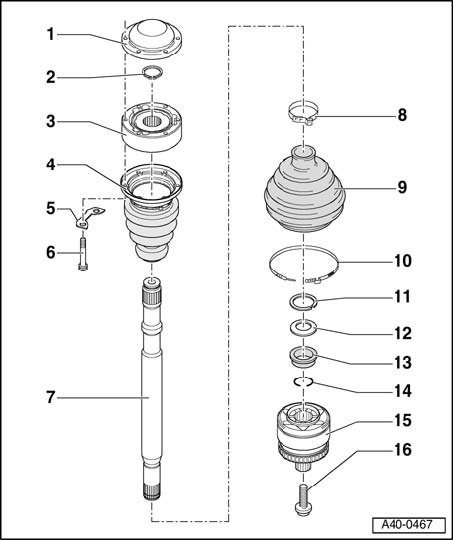 1
2
3
4
5
6
7
8
9
10
11
12
13
14
15
16
A40-0467