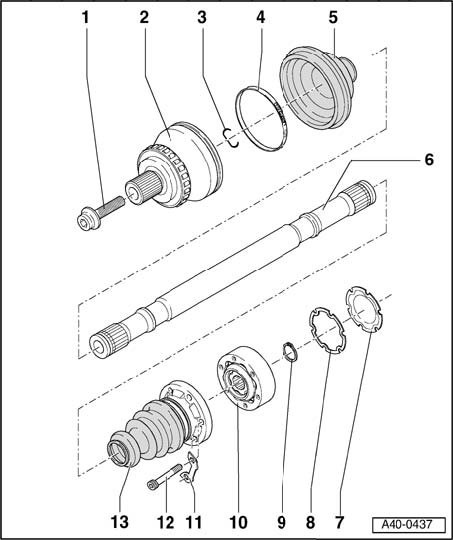 1
2
3
4
5
6
13
12
11
10
9
8
7
A40-0437