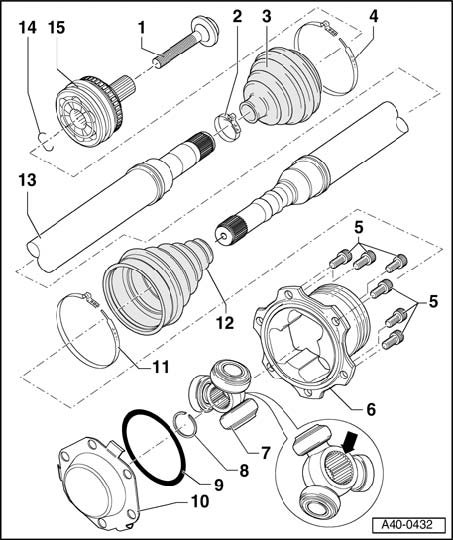 14
15
1
2
3
4
13
5
5
12
11
6
7
8
9
10
A40-0432