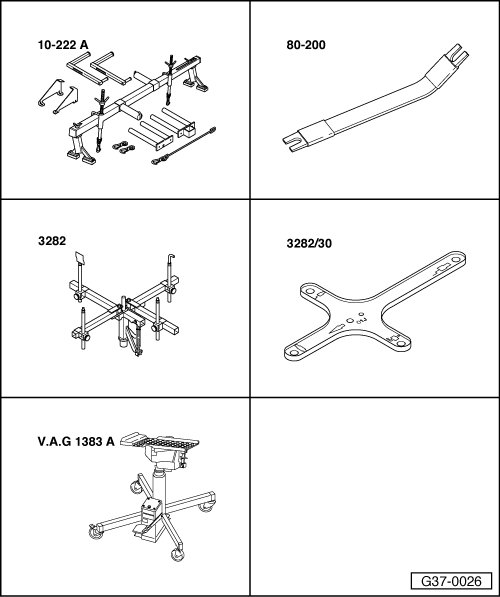 10-222 A

80-200

3282

3282/30

V.A.G 1383 A

G37-0026