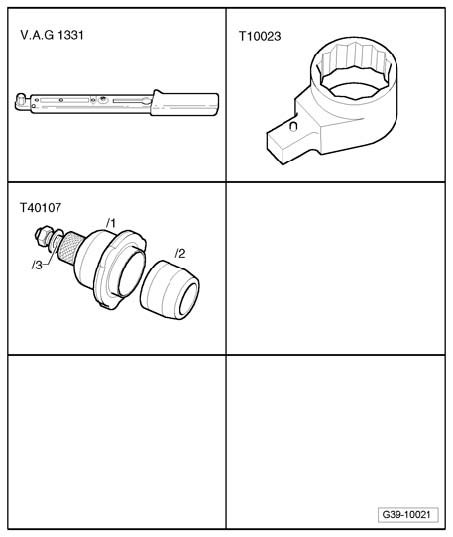 V.A.G 1331

T10023

T40107

/1

/2

/3

G39-10021