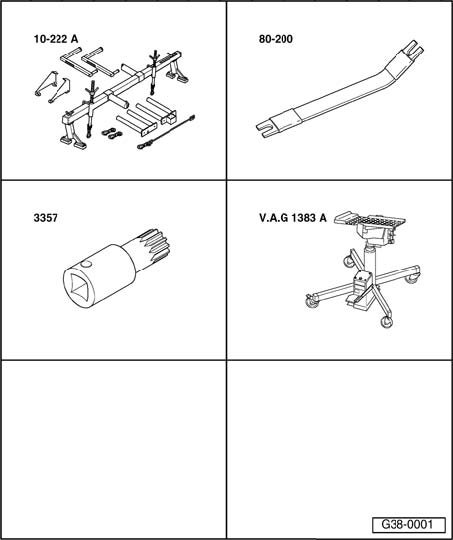 10-222 A

80-200

3357

V.A.G 1383 A

G38-0001