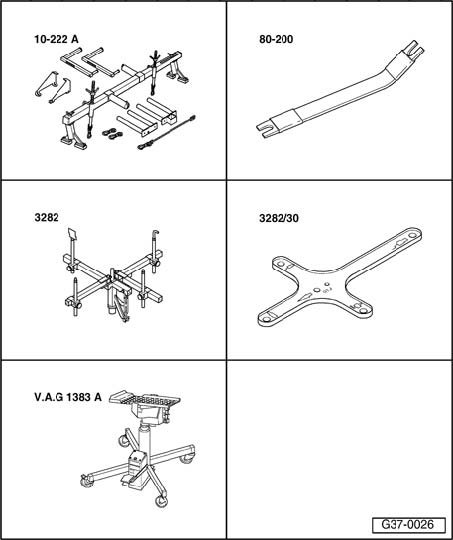 10-222 A

80-200

3282

3282/30

V.A.G 1383 A

G37-0026