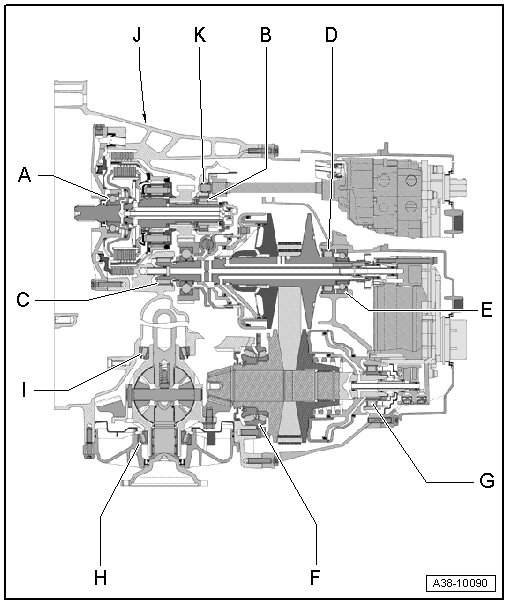 J
K
B
D
A
C
E
I
G
H
F
A38-10090