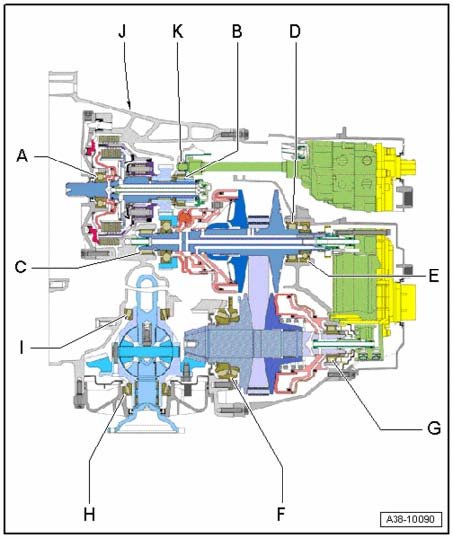 J
K
B
D
A
C
E
I
G
H
F
A38-10090