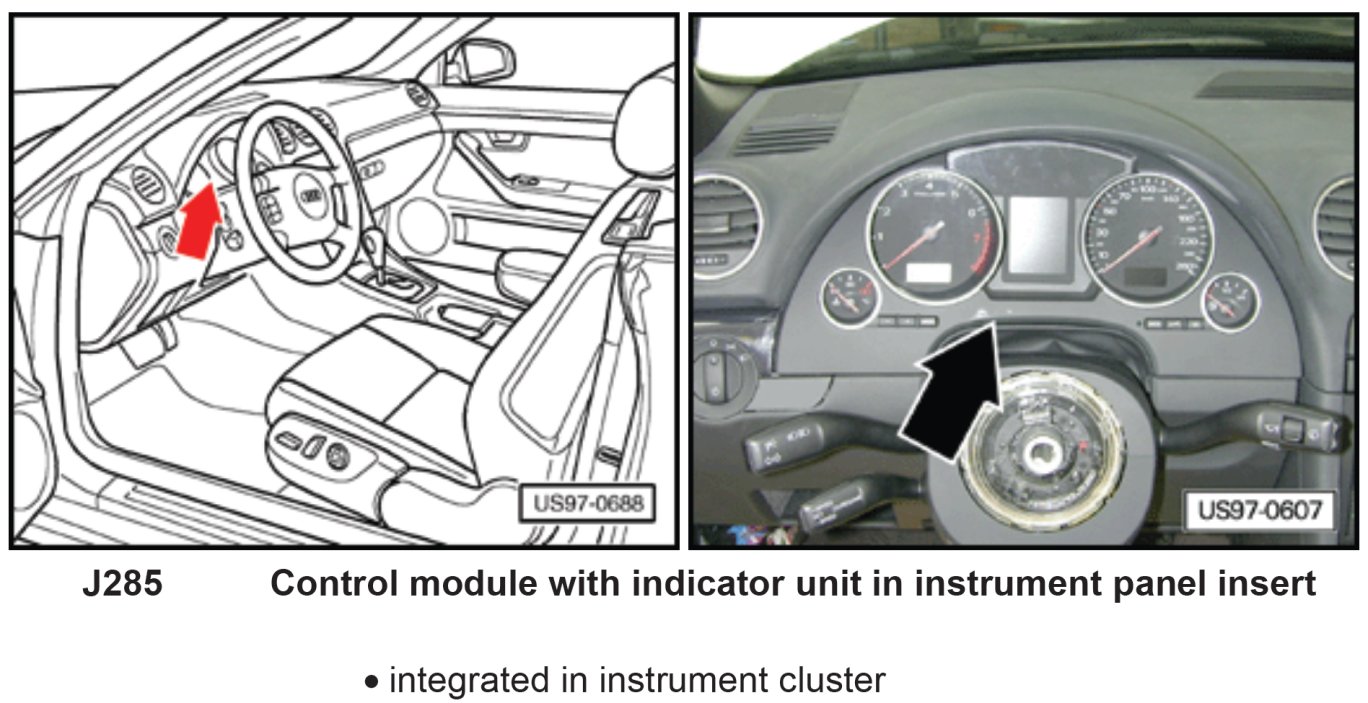 US97-0688

US97-0607

J285 Control module with indicator unit in instrument panel insert

• integrated in instrument cluster