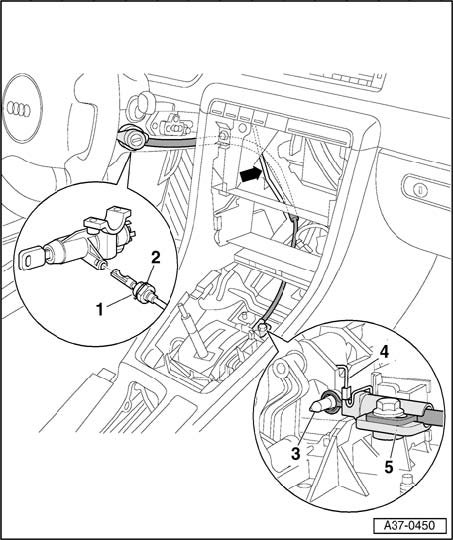 2
1
4
3
5
A37-0450