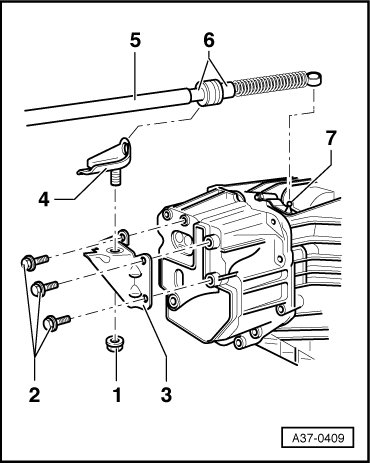 5
6
7
4
2
1
3
A37-0409