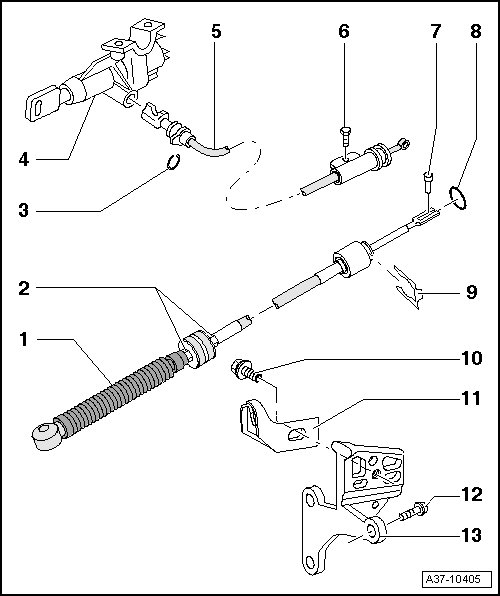 5
6
7
8
4
3
2
9
1
10
11
12
13
A37-10405