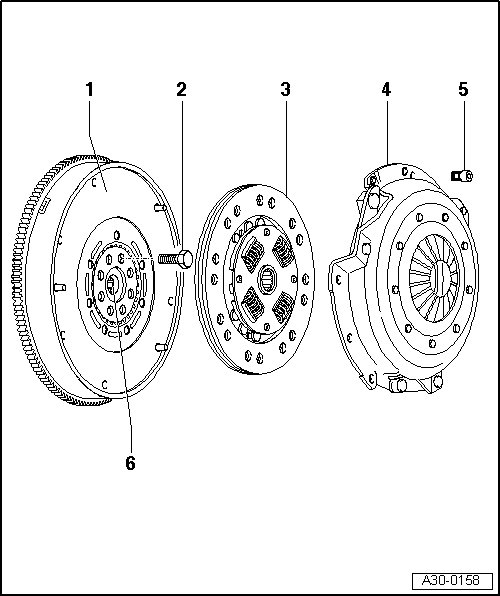 1
2
3
4
5
6
A30-0158