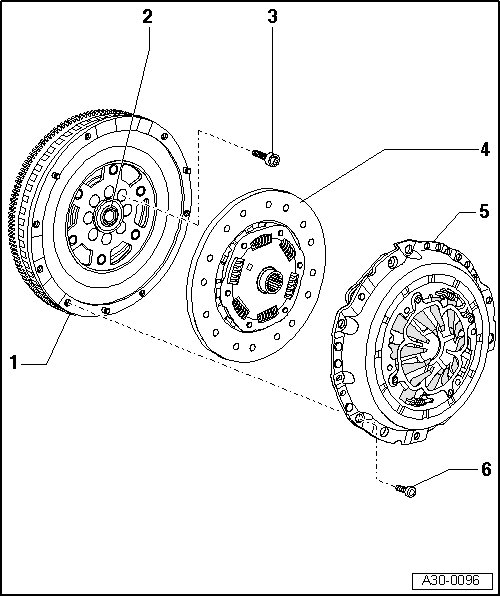 2
3
4
5
1
6
A30-0096