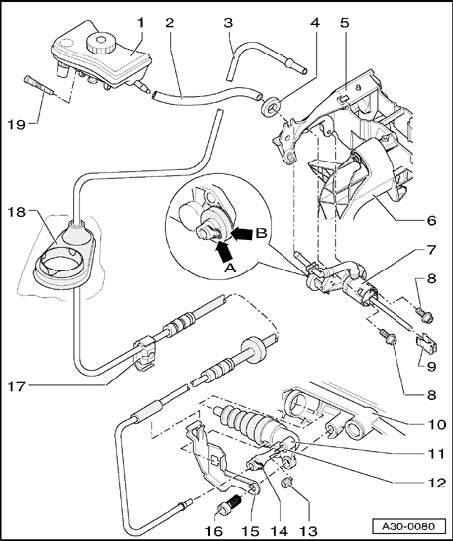 1
2
3
4
5
19
18
B
A
6
7
8
9
8
17
10
11
12
16
15
14
13
A30-0080