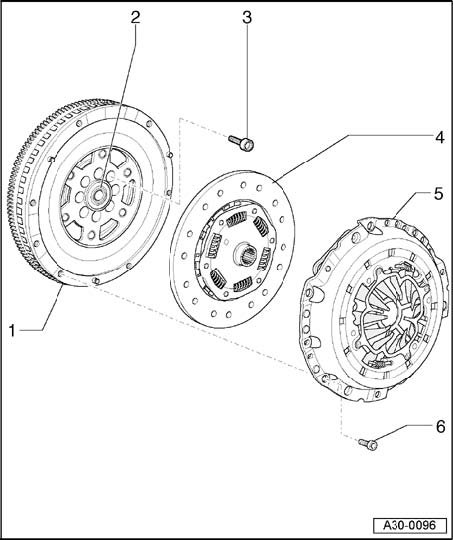 2
3
4
5
1
6
A30-0096