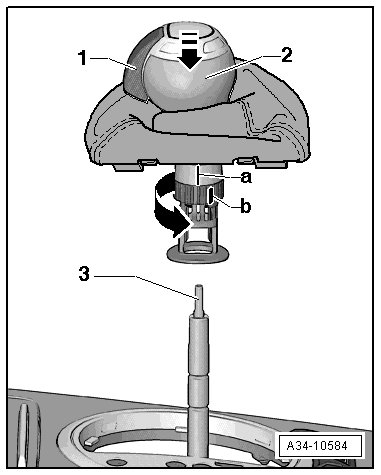 1
2
a
b
3
A34-10584