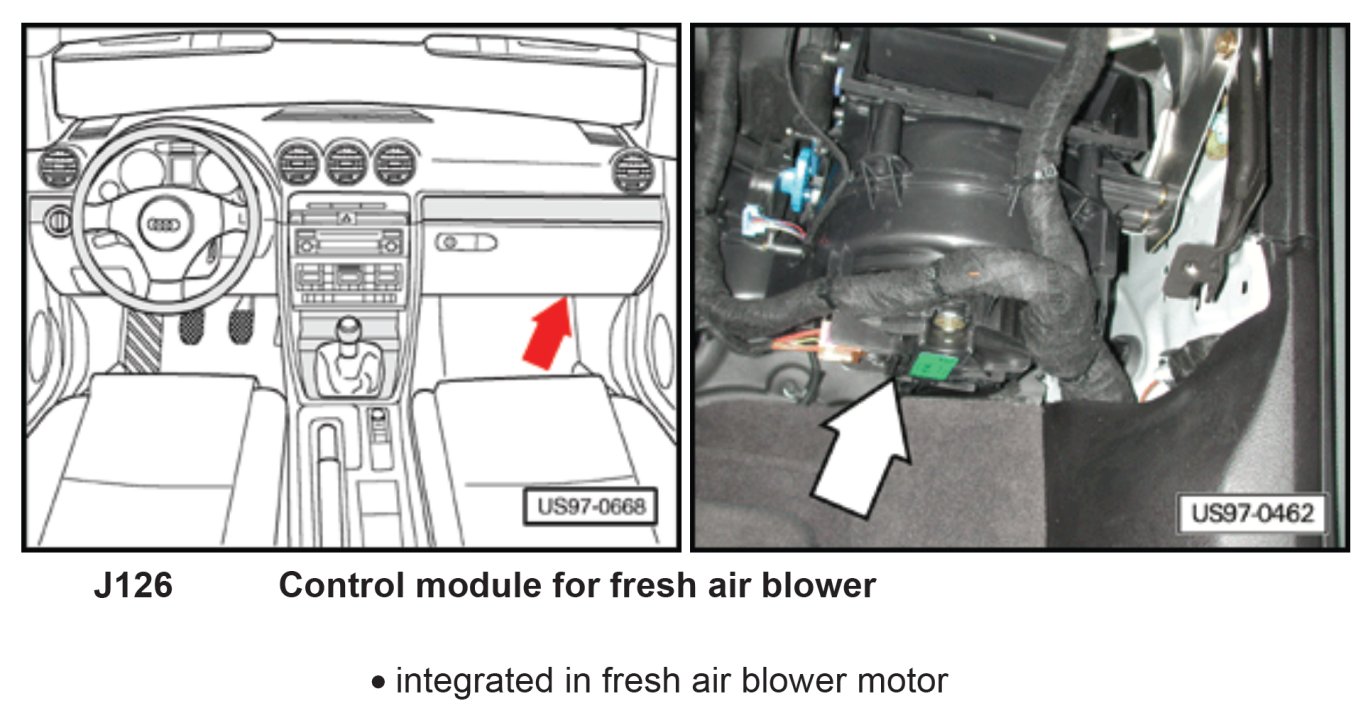 US97-0668

US97-0462

J126 Control module for fresh air blower

• integrated in fresh air blower motor