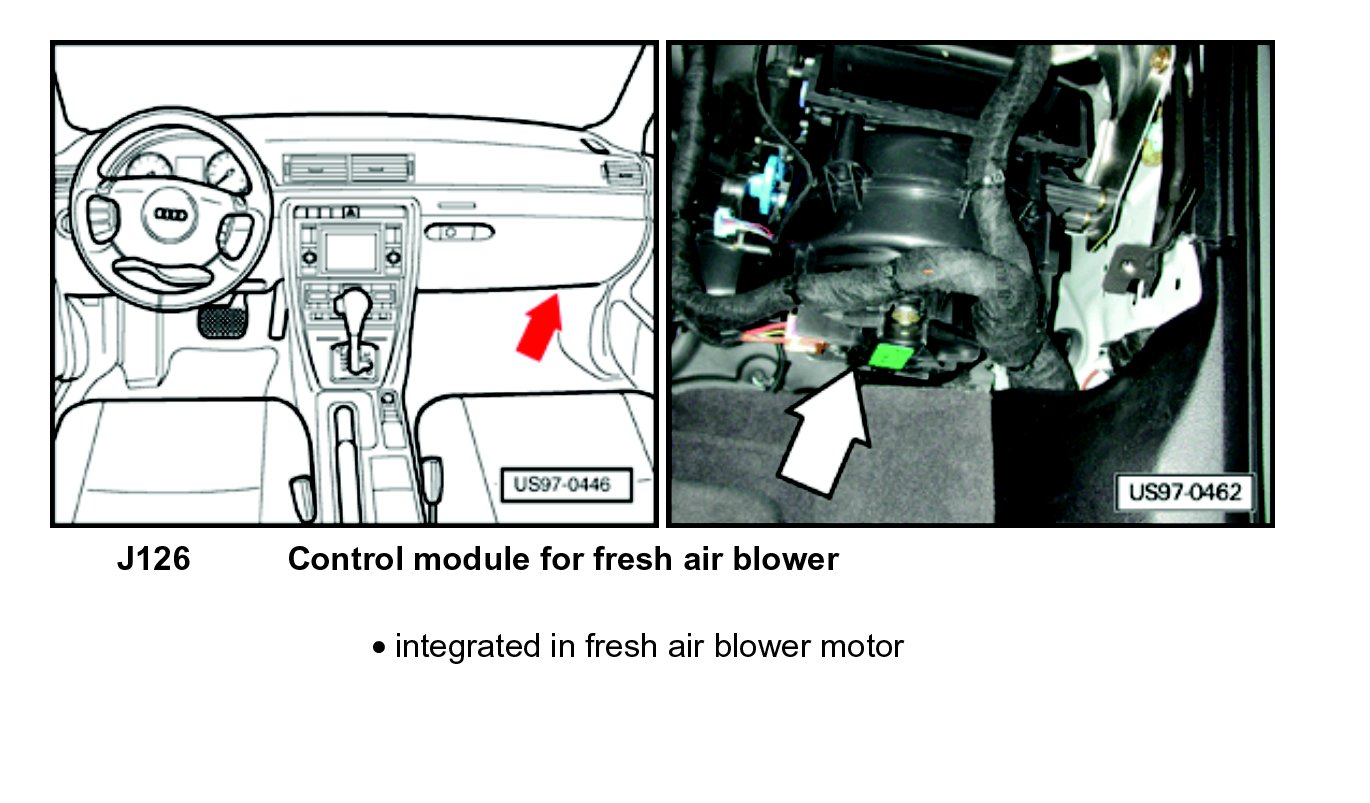 US97-0446

US97-0462

J126 Control module for fresh air blower

• integrated in fresh air blower motor