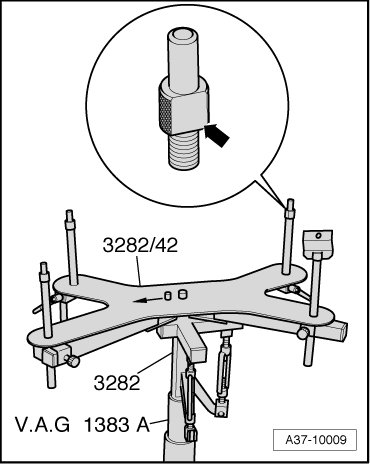 3282/42

3282

V.A.G 1383 A

A37-10009