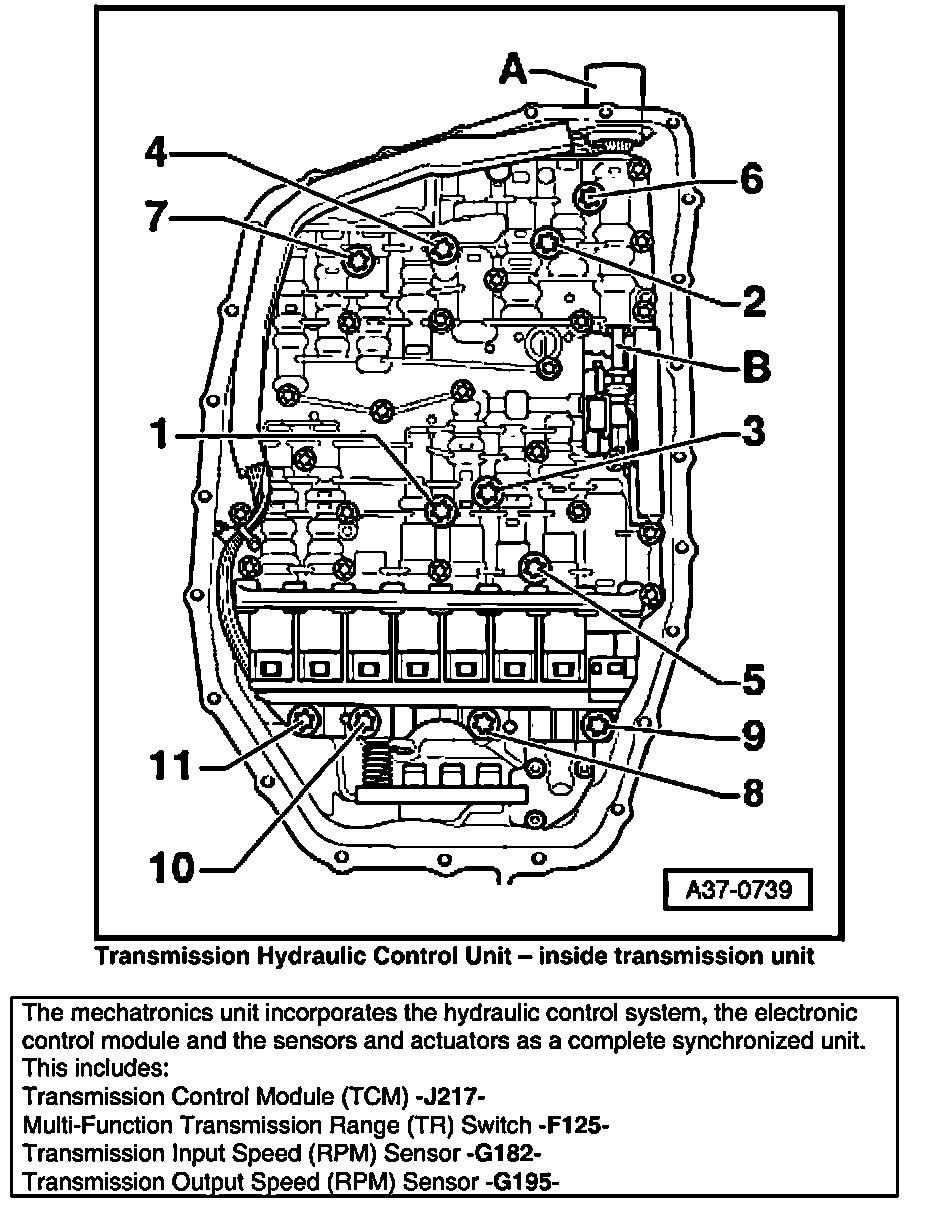 A
4
6
7
2
B
1
3
5
9
11
8
10
A37-0739

Transmission Hydraulic Control Unit – inside transmission unit

The mechatronics unit incorporates the hydraulic control system, the electronic control module and the sensors and actuators as a complete synchronized unit. This includes:
Transmission Control Module (TCM) -J217-
Multi-Function Transmission Range (TR) Switch -F125-
Transmission Input Speed (RPM) Sensor -G182-
Transmission Output Speed (RPM) Sensor -G195-