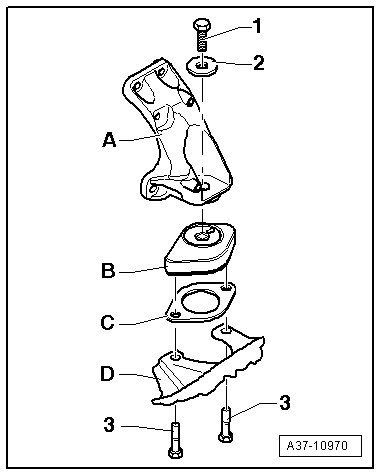 1
2
A
B
C
D
3
3
A37-10970