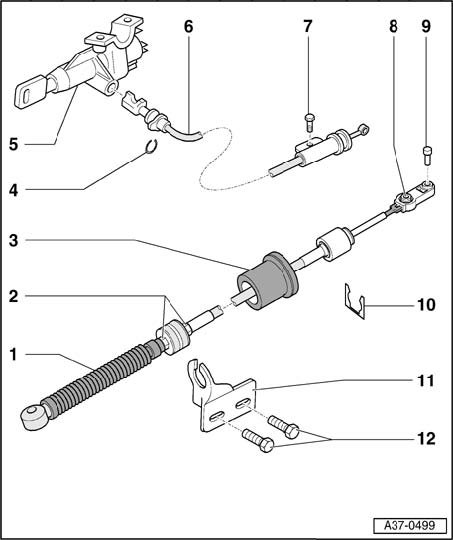 6
7
8
9
5
4
3
2
10
1
11
12
A37-0499