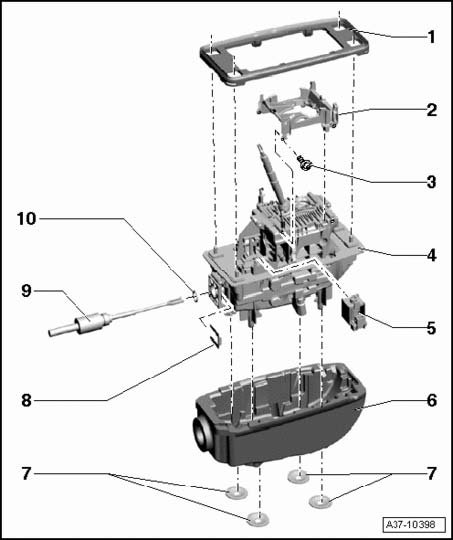 1
2
3
10
4
9
5
8
6
7
7
A37-10398