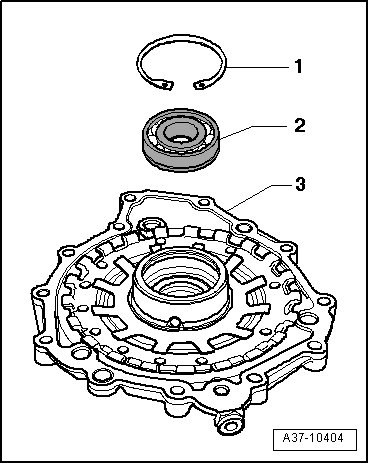 1
2
3
A37-10404