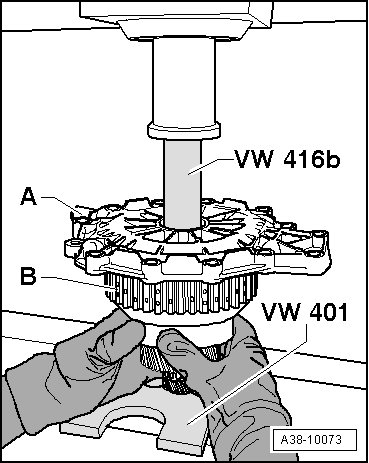 VW 416b

A

B

VW 401

A38-10073