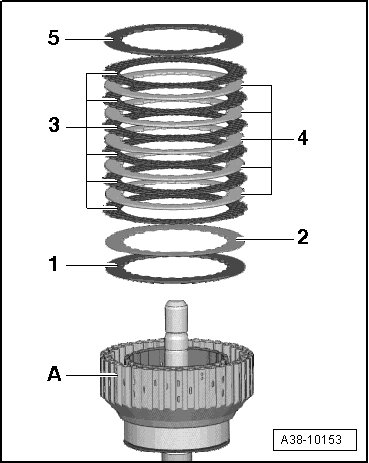 5
3
4
2
1
A
A38-10153