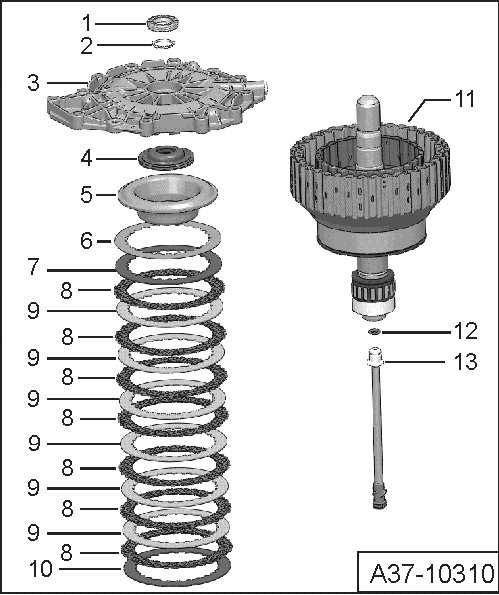 1
2
3
4
5
6
7
8
9
8
9
8
9
8
9
8
9
8
9
8
10
11
12
13
A37-10310